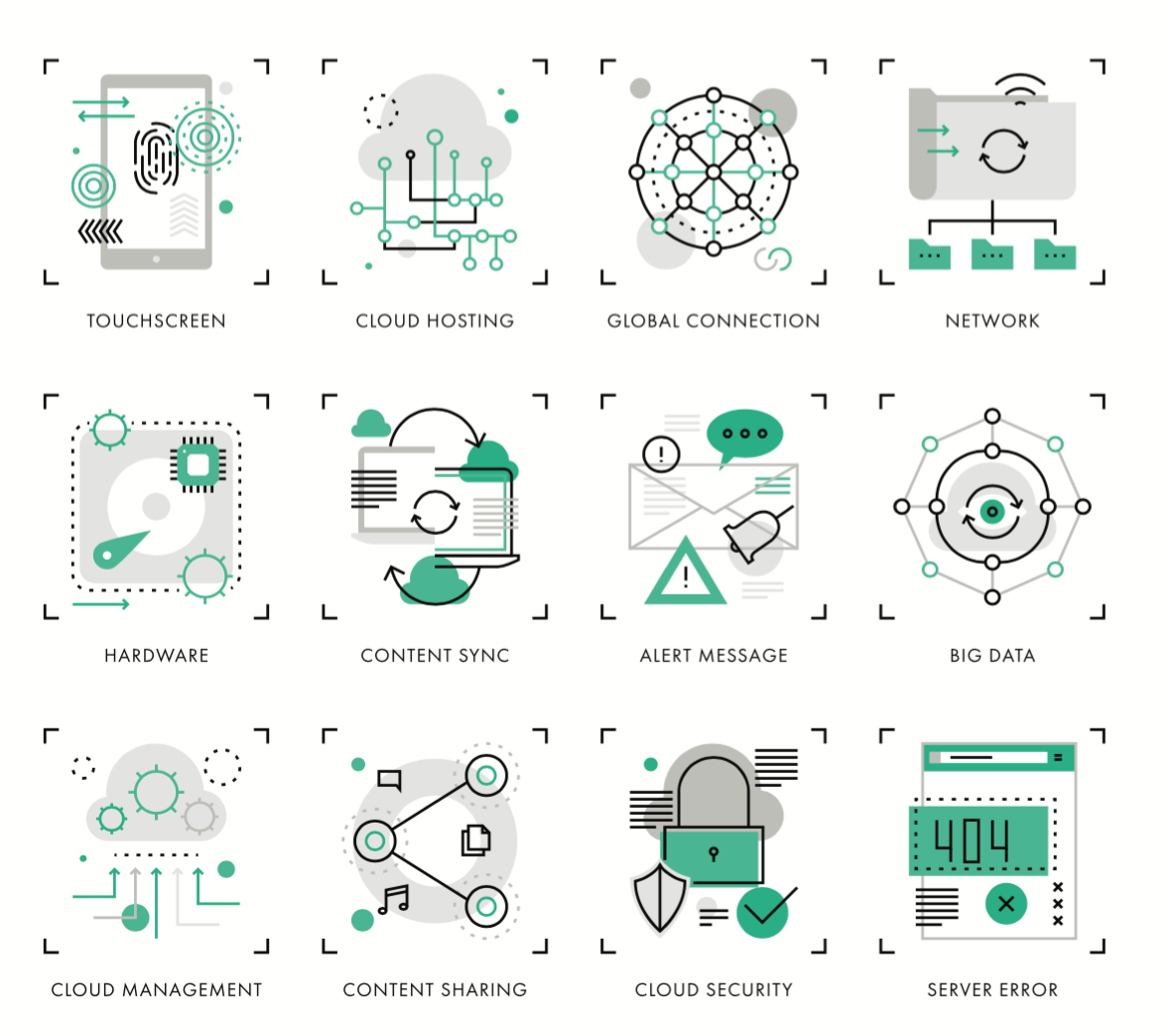 TOUCHSCREEN

CLOUD HOSTING

GLOBAL CONNECTION

NETWORK

HARDWARE

CONTENT SYNC

ALERT MESSAGE

BIG DATA

CLOUD MANAGEMENT

CONTENT SHARING

CLOUD SECURITY

404

SERVER ERROR