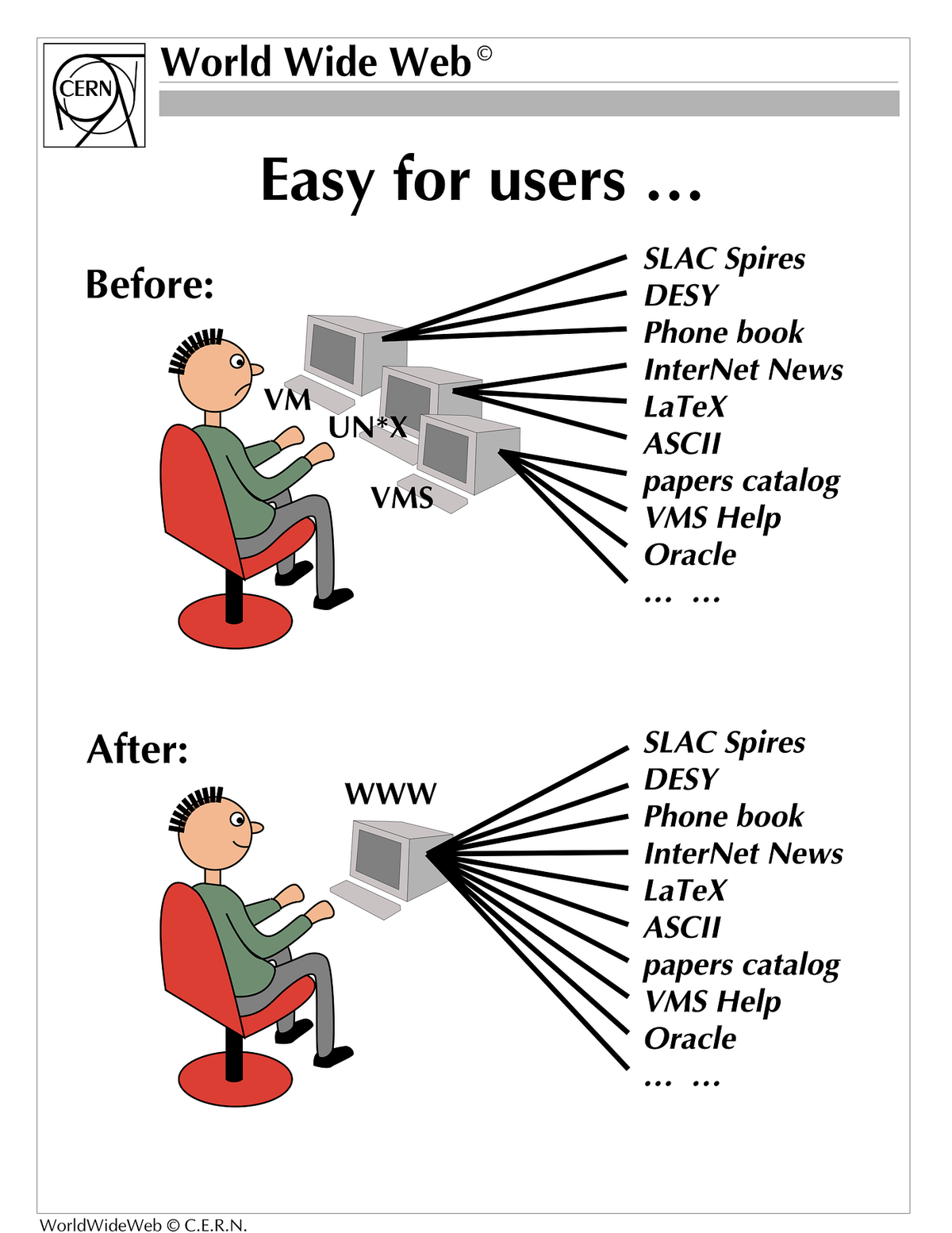 CERN

World Wide Web ©

Easy for users …

Before:

VM
UN*X
VMS

SLAC Spires
DESY
Phone book
InterNet News
LaTeX
ASCII
papers catalog
VMS Help
Oracle
… …

After:

WWW

SLAC Spires
DESY
Phone book
InterNet News
LaTeX
ASCII
papers catalog
VMS Help
Oracle
… …

WorldWideWeb © C.E.R.N.